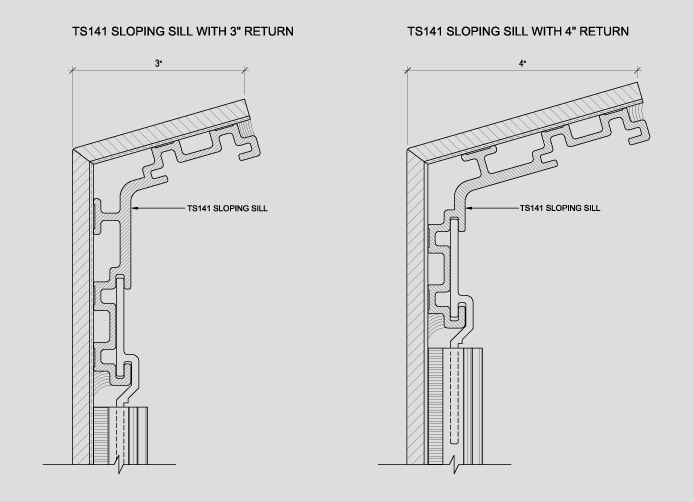 TS141 SLOPING SILL WITH 3" RETURN

3"

TS141 SLOPING SILL

TS141 SLOPING SILL WITH 4" RETURN

4"

TS141 SLOPING SILL